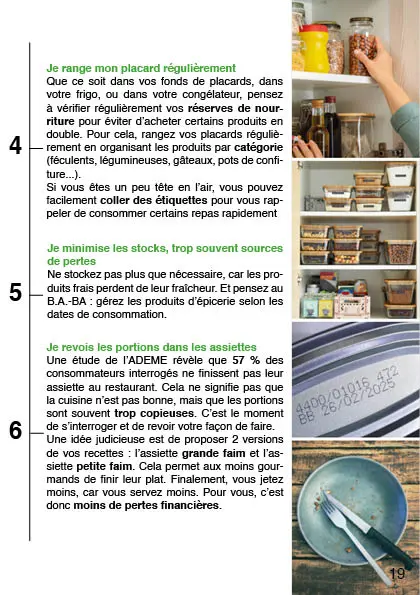 4

Je range mon placard régulièrement
Que ce soit dans vos fonds de placards, dans votre frigo, ou dans votre congélateur, pensez à vérifier régulièrement vos réserves de nourriture pour éviter d'acheter certains produits en double. Pour cela, rangez vos placards régulièrement en organisant les produits par catégorie (féculents, légumineuses, gâteaux, pots de confiture...).
Si vous êtes un peu tête en l'air, vous pouvez facilement coller des étiquettes pour vous rappeler de consommer certains repas rapidement

5

Je minimise les stocks, trop souvent sources de pertes
Ne stockez pas plus que nécessaire, car les produits frais perdent de leur fraîcheur. Et pensez au B.A.-BA : gérez les produits d'épicerie selon les dates de consommation.

6

Je revois les portions dans les assiettes
Une étude de l'ADEME révèle que 57 % des consommateurs interrogés ne finissent pas leur assiette au restaurant. Cela ne signifie pas que la cuisine n'est pas bonne, mais que les portions sont souvent trop copieuses. C'est le moment de s'interroger et de revoir votre façon de faire.
Une idée judicieuse est de proposer 2 versions de vos recettes : l'assiette grande faim et l'assiette petite faim. Cela permet aux moins gourmands de finir leur plat. Finalement, vous jetez moins, car vous servez moins. Pour vous, c'est donc moins de pertes financières.

4400/01016 472
BB 26/02/2025

19